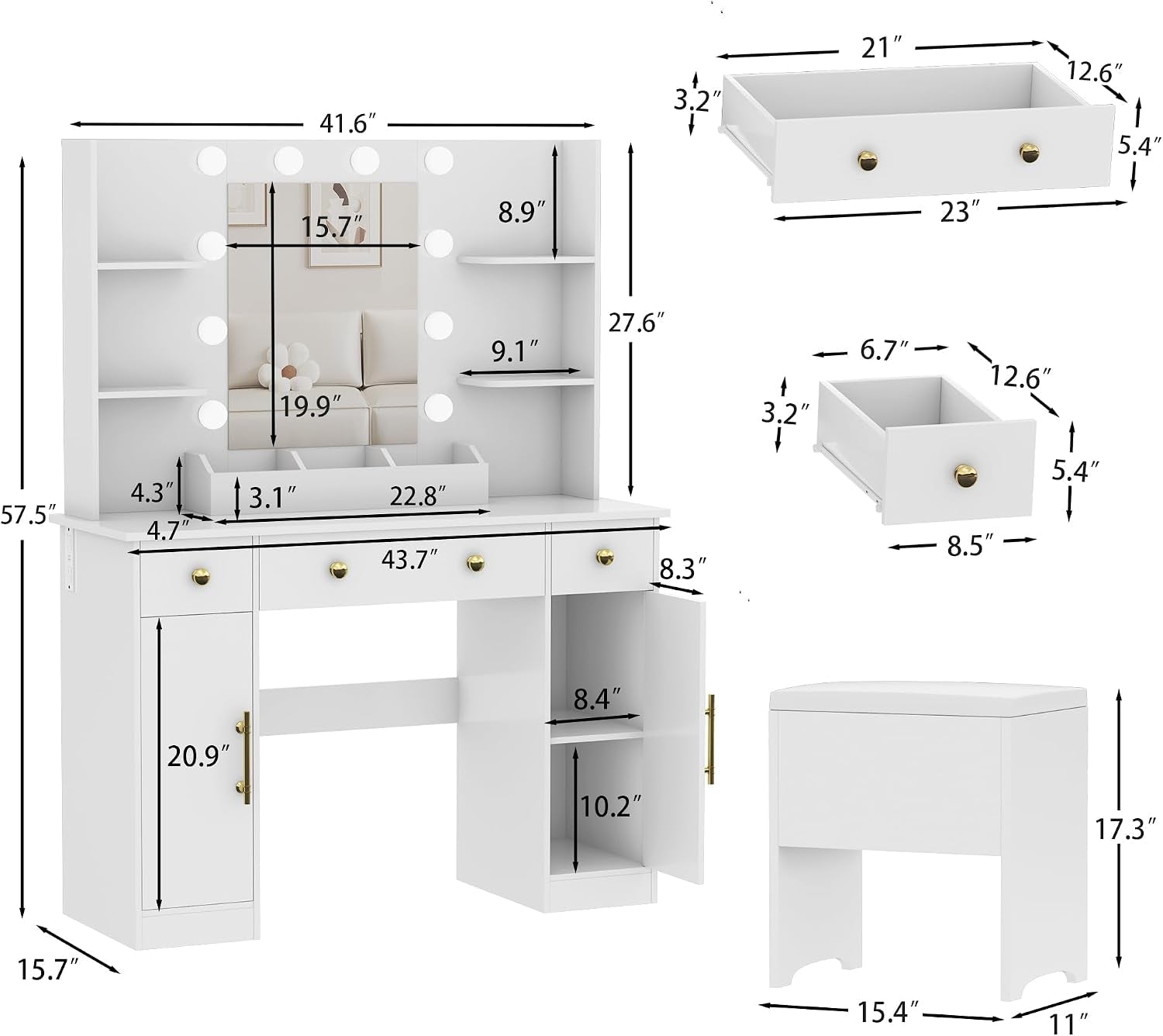 41.6″

15.7″

8.9″

27.6″

9.1″

19.9″

57.5″

4.3″

3.1″

22.8″

4.7″

43.7″

8.3″

8.4″

20.9″

10.2″

15.7″

21″

12.6″

3.2″

5.4″

23″

6.7″

12.6″

3.2″

5.4″

8.5″

17.3″

15.4″

11″